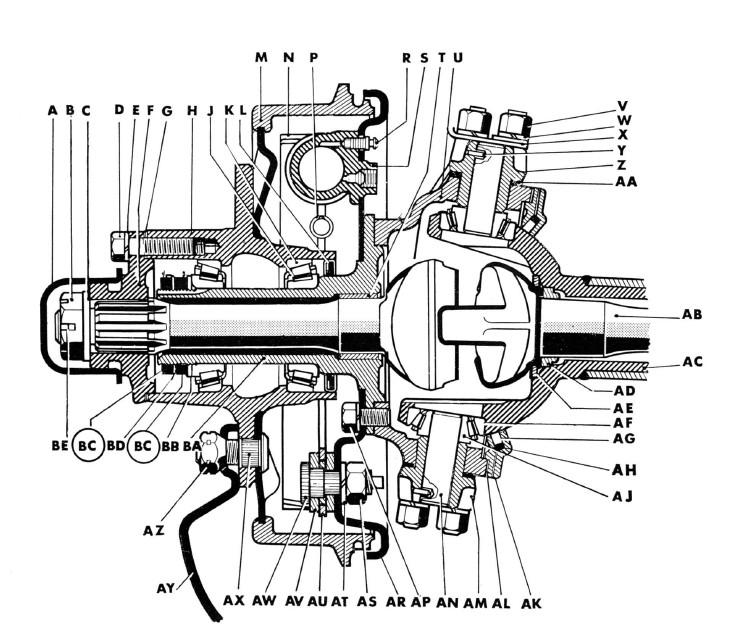 M N P
R S T U
A B C D E F G H J K L
V
W
X
Y
Z
AA
AB
AC
AD
AE
AF
AG
AH
AJ
BE BC BD BC BB BA
AZ
AY
AX AW AV AU AT AS AR AP AN AM AL AK