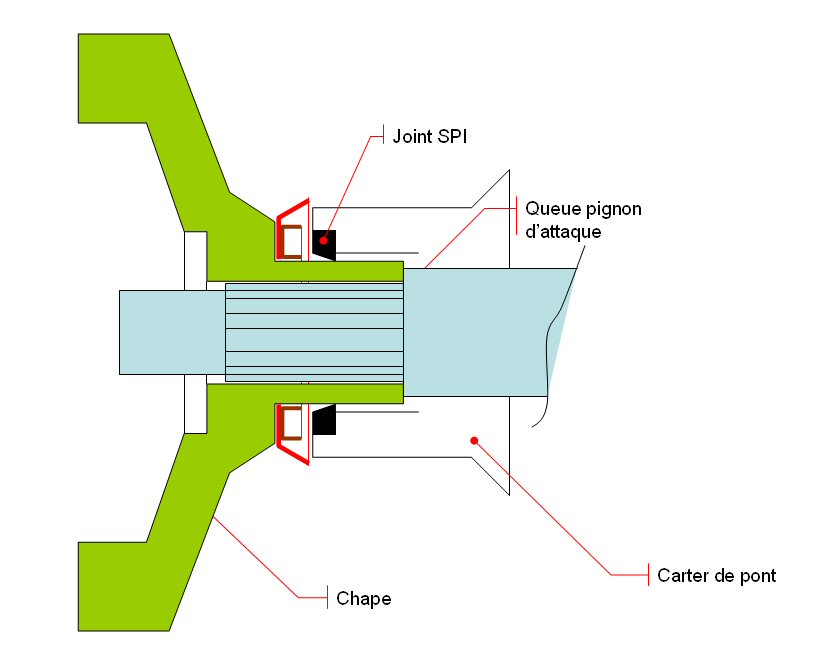 Joint SPI

Queue pignon d'attaque

Carter de pont

Chape