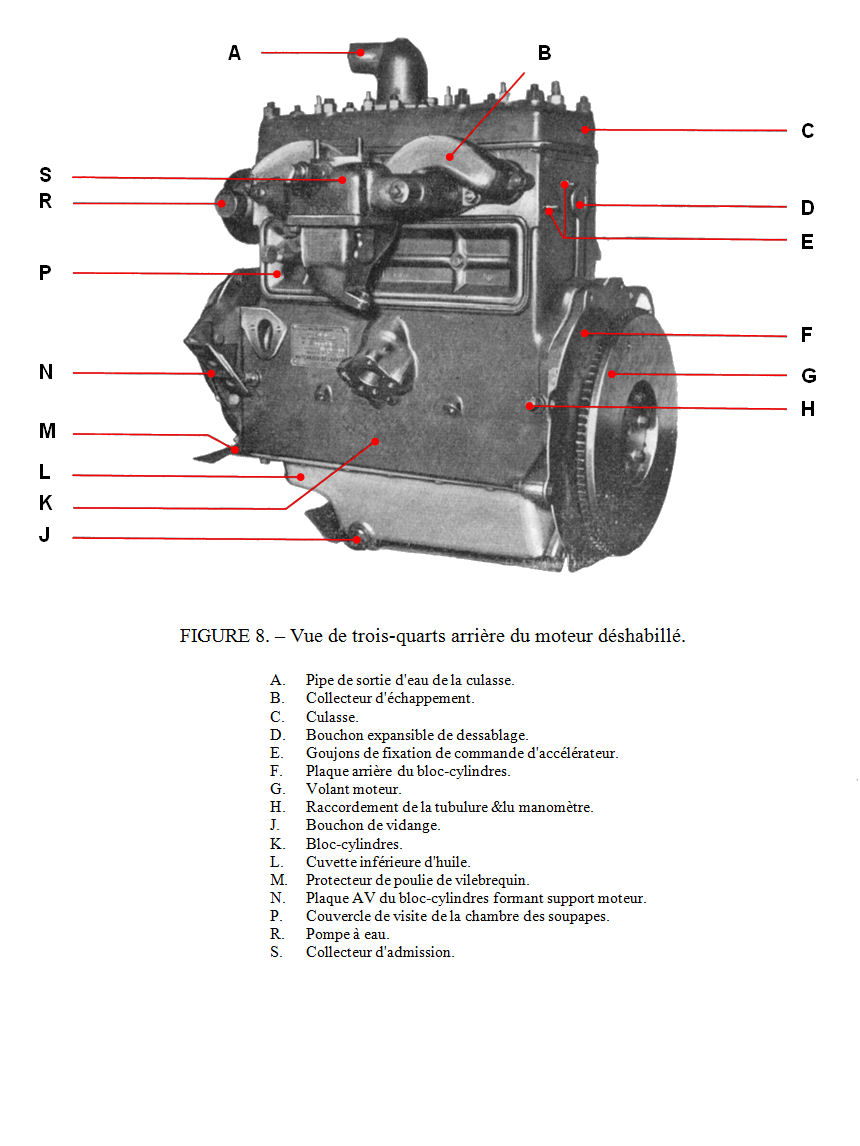 A
B
C
S
R
D
E
P
F
N
G
H
M
L
K
J

FIGURE 8. – Vue de trois-quarts arrière du moteur déshabillé.

A. Pipe de sortie d'eau de la culasse.
B. Collecteur d'échappement.
C. Culasse.
D. Bouchon expansible de dessablage.
E. Goujons de fixation de commande d'accélérateur.
F. Plaque arrière du bloc-cylindres.
G. Volant moteur.
H. Raccordement de la tubulure &lu manomètre.
J. Bouchon de vidange.
K. Bloc-cylindres.
L. Cuvette inférieure d'huile.
M. Protecteur de poulie de vilebrequin.
N. Plaque AV du bloc-cylindres formant support moteur.
P. Couvercle de visite de la chambre des soupapes.
R. Pompe à eau.
S. Collecteur d'admission.