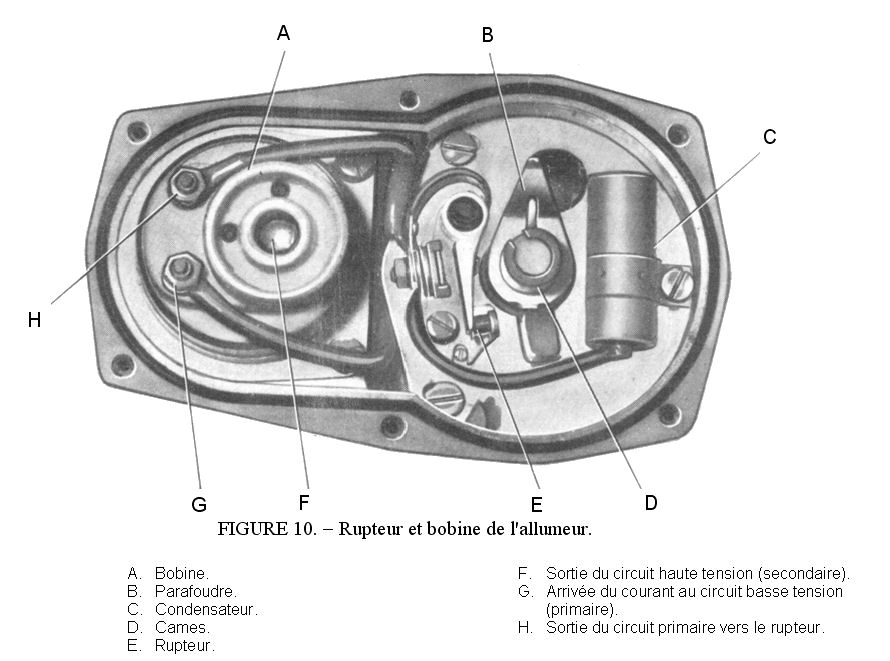 A
B
C
H
G
F
E
D

FIGURE 10. – Rupteur et bobine de l'allumeur.

A. Bobine.
B. Parafoudre.
C. Condensateur.
D. Cames.
E. Rupteur.

F. Sortie du circuit haute tension (secondaire).
G. Arrivée du courant au circuit basse tension (primaire).
H. Sortie du circuit primaire vers le rupteur.